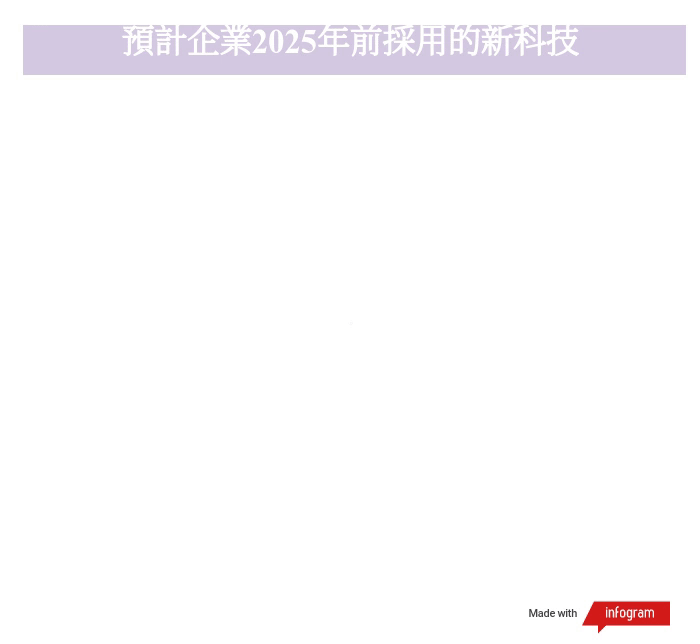 預計企業2025年前採用的新科技

Made with infogram