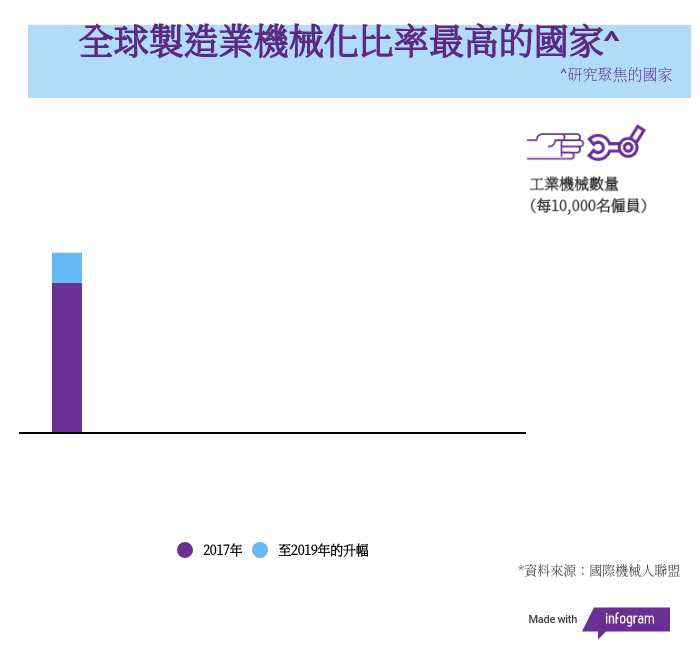 全球製造業機械化比率最高的國家^

^研究聚焦的國家

工業機械數量
（每10,000名僱員）

2017年 至2019年的升幅

*資料來源：國際機械人聯盟

Made with infogram